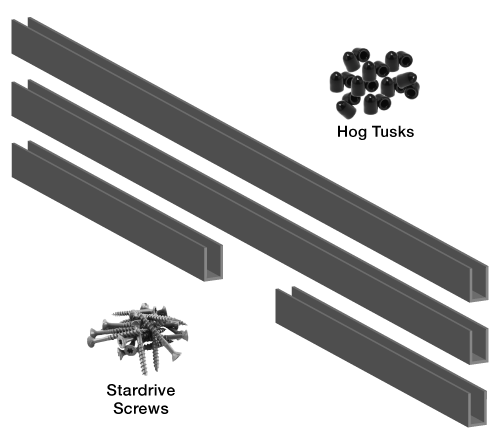 Hog Tusks

Stardrive Screws